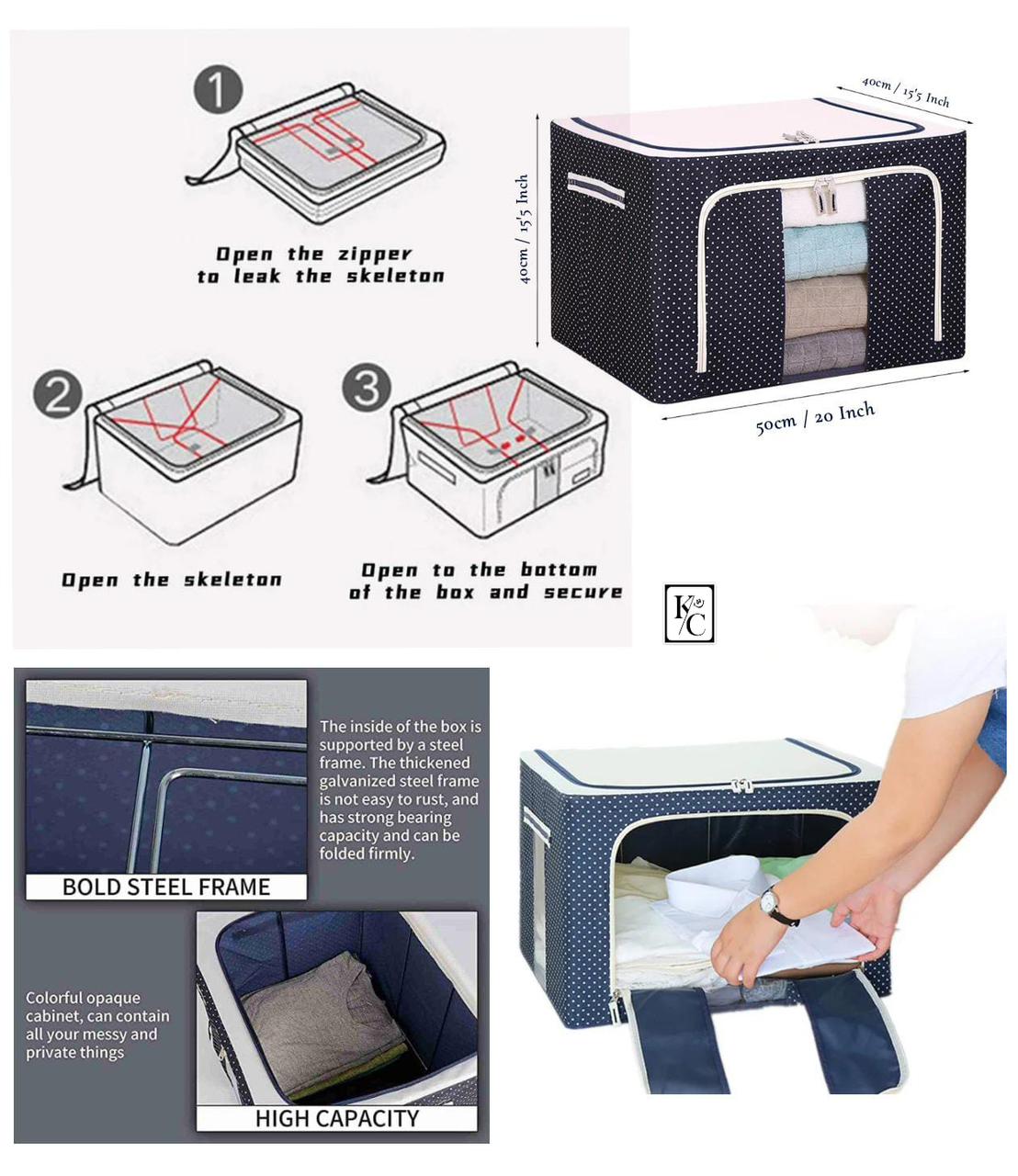 1

Open the zipper to leak the skeleton

2

Open the skeleton

3

Open to the bottom of the box and secure

40cm / 15'5 Inch

40cm / 15'5 Inch

50cm / 20 Inch

K/C

The inside of the box is supported by a steel frame. The thickened galvanized steel frame is not easy to rust, and has strong bearing capacity and can be folded firmly.

BOLD STEEL FRAME

Colorful opaque cabinet, can contain all your messy and private things

HIGH CAPACITY